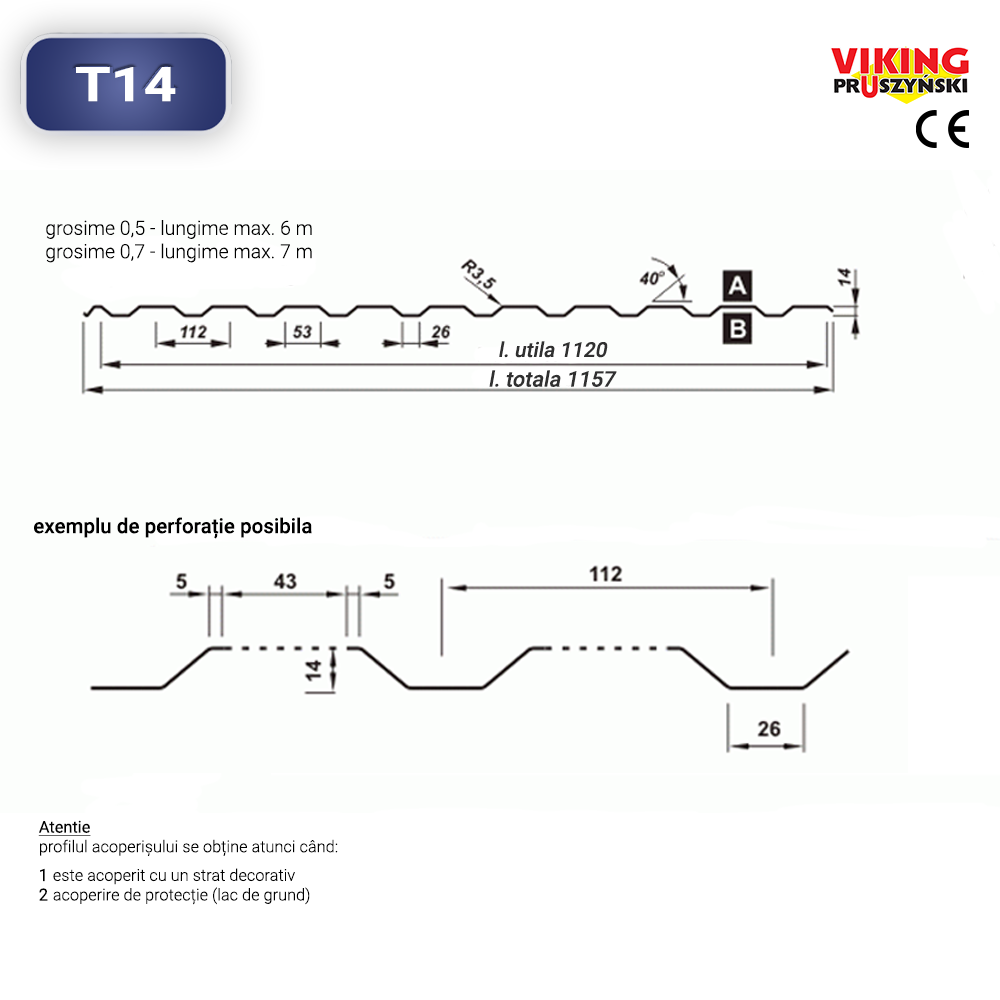 T14

VIKING
PRUSZYŃSKI
CE

grosime 0,5 - lungime max. 6 m
grosime 0,7 - lungime max. 7 m

R3,5
40°
A
B
14
112
53
26
l. utila 1120
l. totala 1157

exemplu de perforație posibila

5
43
5
112
14
26

Atentie
profilul acoperișului se obține atunci când:

1 este acoperit cu un strat decorativ
2 acoperire de protecție (lac de grund)